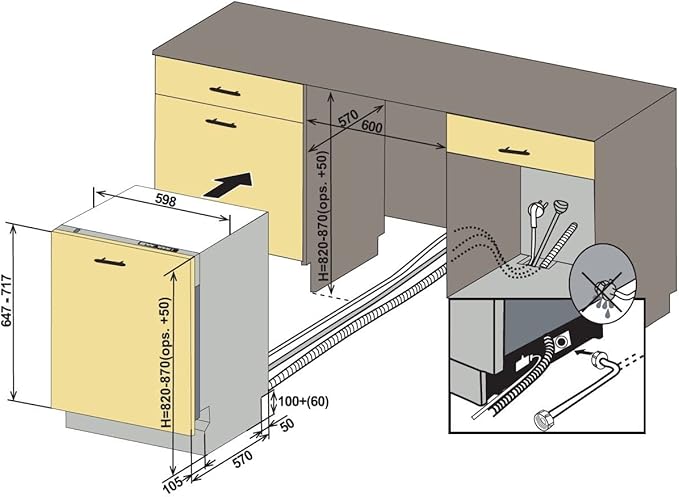 570
600
H=820-870(ops. +50)
598
647 - 717
H=820-870(ops. +50)
100+(60)
50
570
105